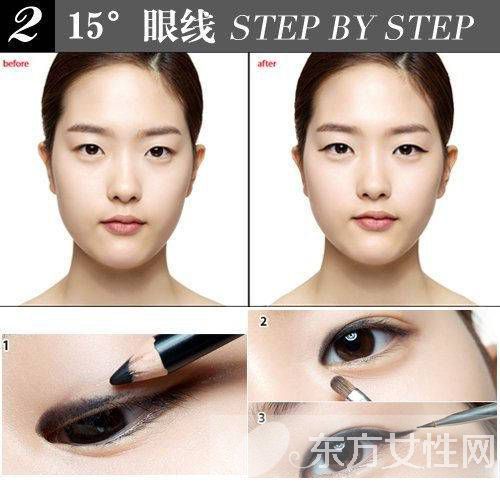 2 15° 眼线 STEP BY STEP

before

after

1

2

3

东方女性网